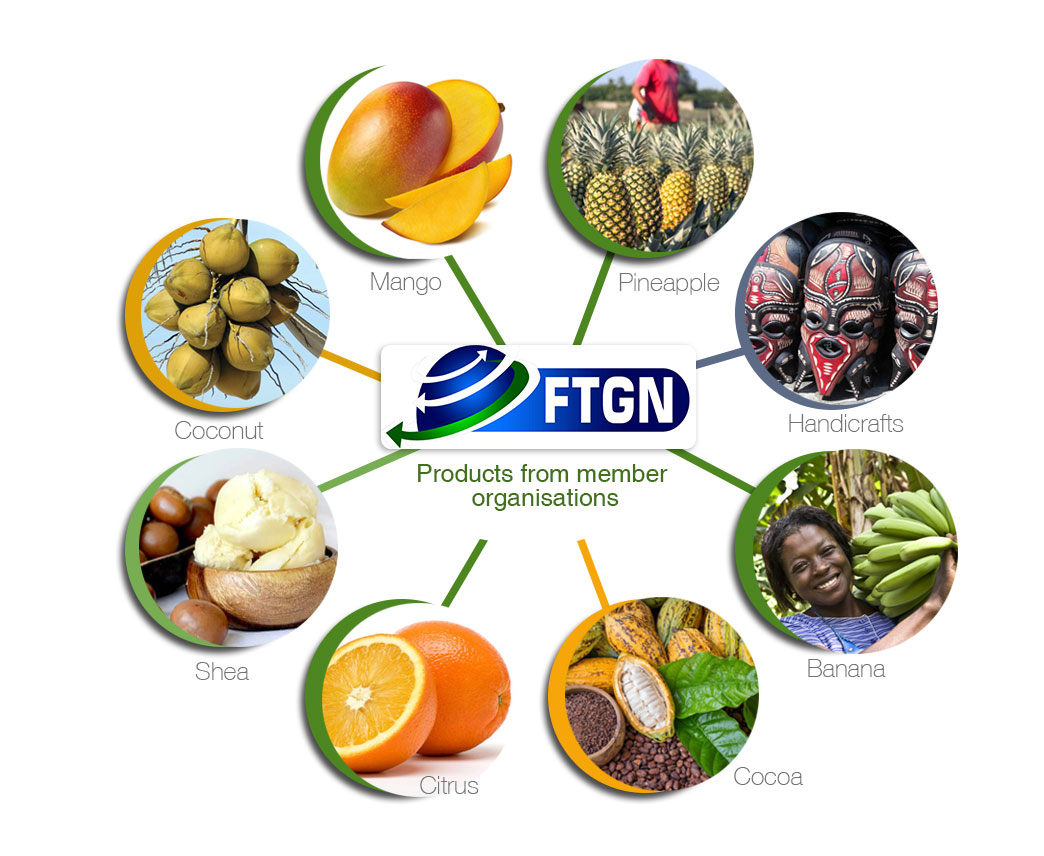 Mango

Pineapple

Coconut

FTGN

Handicrafts

Products from member organisations

Shea

Banana

Citrus

Cocoa